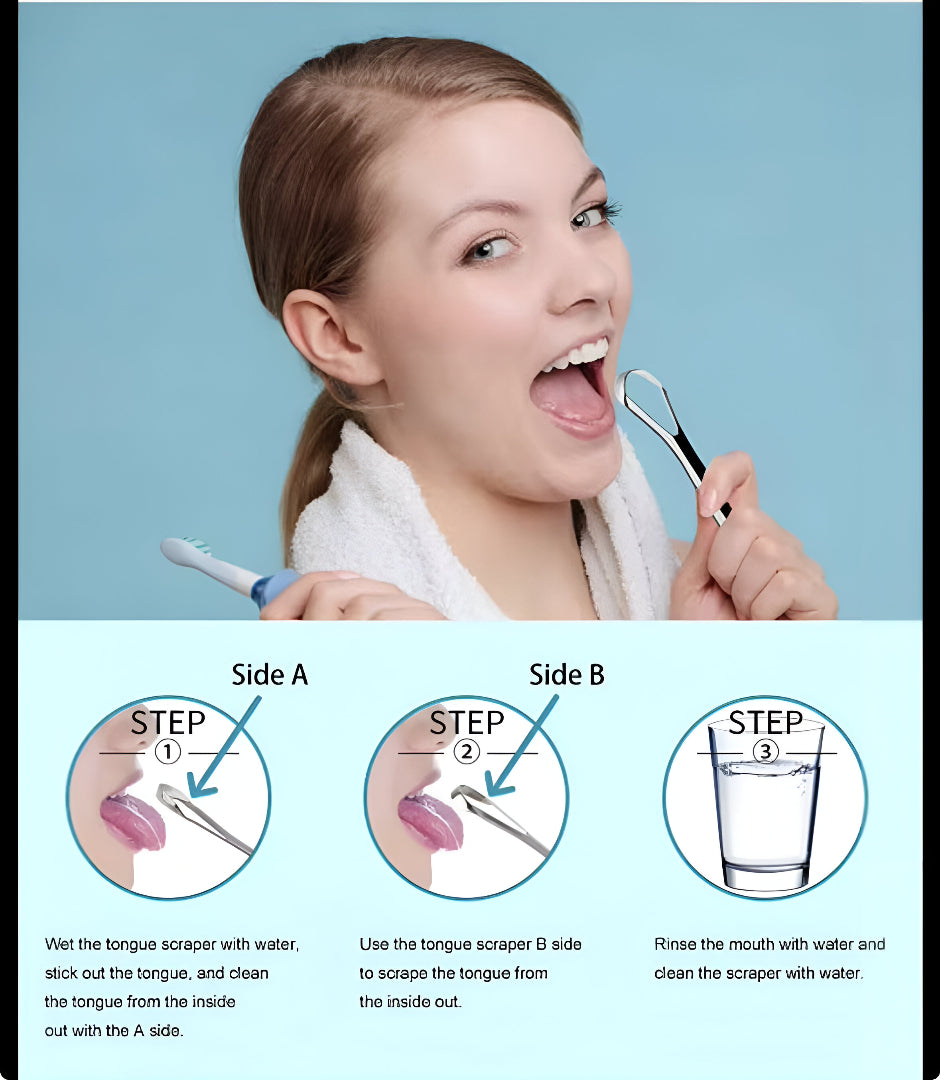 Side A

STEP
①

Wet the tongue scraper with water, stick out the tongue, and clean the tongue from the inside out with the A side.

Side B

STEP
②

Use the tongue scraper B side to scrape the tongue from the inside out.

STEP
③

Rinse the mouth with water and clean the scraper with water.